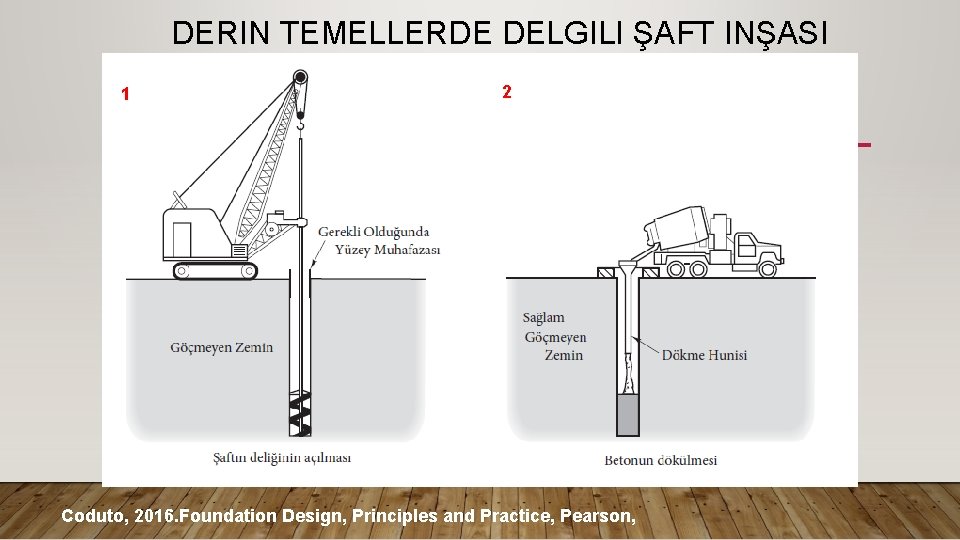 DERIN TEMELLERDE DELGILI ŞAFT INŞASI

1

Gerekli Olduğunda Yüzey Muhafazası

Göçmeyen Zemin

Şaftın deliğinin açılması

2

Sağlam Göçmeyen Zemin

Dökme Hunisi

Betonun dökülmesi

Coduto, 2016.Foundation Design, Principles and Practice, Pearson,