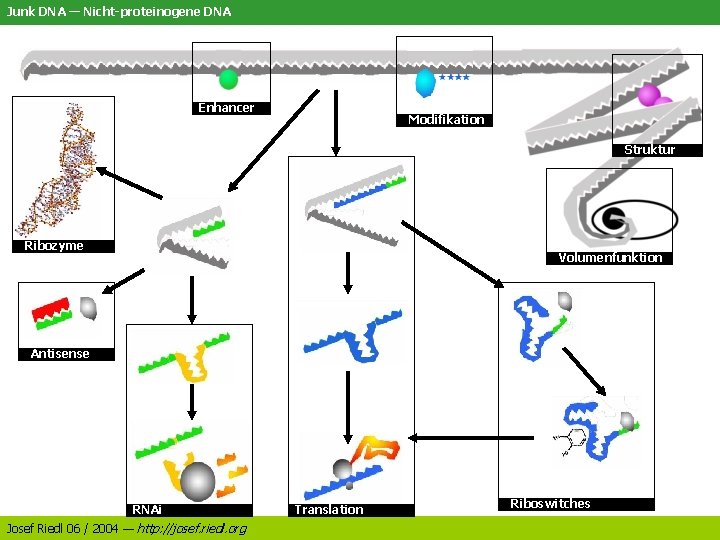 Junk DNA — Nicht-proteinogene DNA

Enhancer

Modifikation

Struktur

Ribozyme

Volumenfunktion

Antisense

RNAi

Translation

Riboswitches

Josef Riedl 06 / 2004 — http://josef.riedl.org