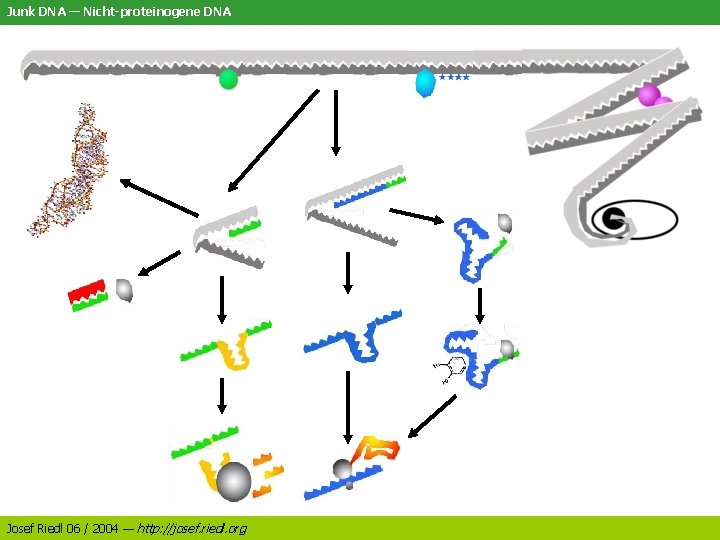 Junk DNA — Nicht-proteinogene DNA

Josef Riedl 06 / 2004 — http://josef.riedl.org