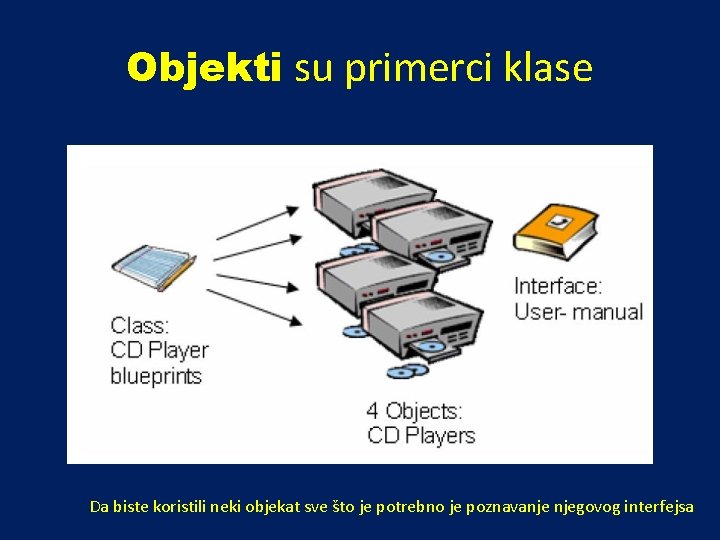 Objekti su primerci klase

Class:
CD Player
blueprints

4 Objects:
CD Players

Interface:
User- manual

Da biste koristili neki objekat sve što je potrebno je poznavanje njegovog interfejsa