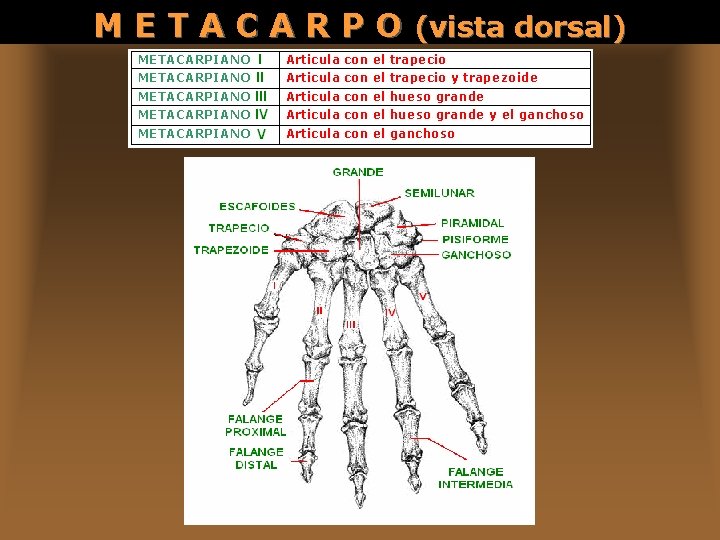 M E T A C A R P O (vista dorsal)

| METACARPIANO I | Articula con el trapecio |
|---|---|
| METACARPIANO II | Articula con el trapecio y trapezoide |
| METACARPIANO III | Articula con el hueso grande |
| METACARPIANO IV | Articula con el hueso grande y el ganchoso |
| METACARPIANO V | Articula con el ganchoso |

GRANDE
SEMILUNAR
ESCAFOIDES
TRAPECIO
TRAPEZOIDE
PIRAMIDAL
PISIFORME
GANCHOSO
I
II
III
IV
V
FALANGE PROXIMAL
FALANGE DISTAL
FALANGE INTERMEDIA