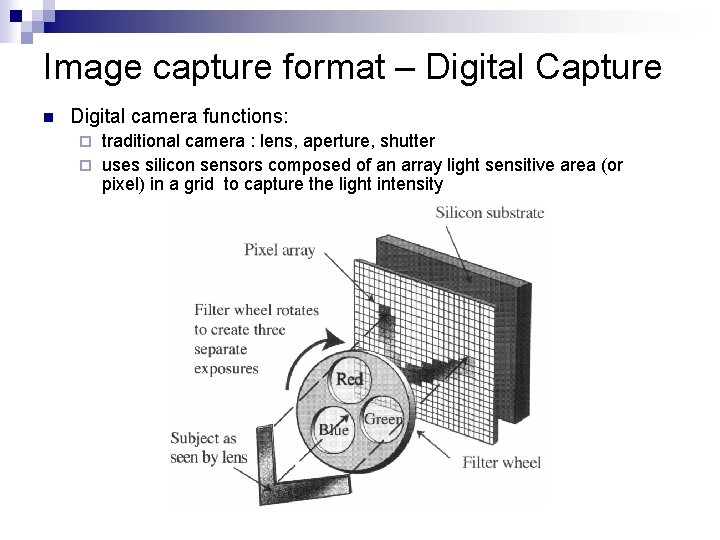 Image capture format – Digital Capture

Digital camera functions:

traditional camera : lens, aperture, shutter

uses silicon sensors composed of an array light sensitive area (or pixel) in a grid to capture the light intensity

Silicon substrate

Pixel array

Filter wheel rotates to create three separate exposures

Red

Blue

Green

Subject as seen by lens

Filter wheel