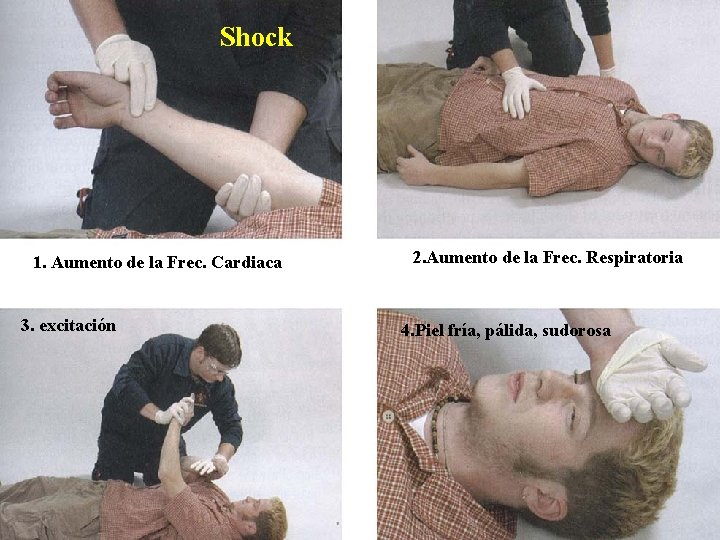 Shock

1. Aumento de la Frec. Cardiaca

2.Aumento de la Frec. Respiratoria

3. excitación

4.Piel fría, pálida, sudorosa