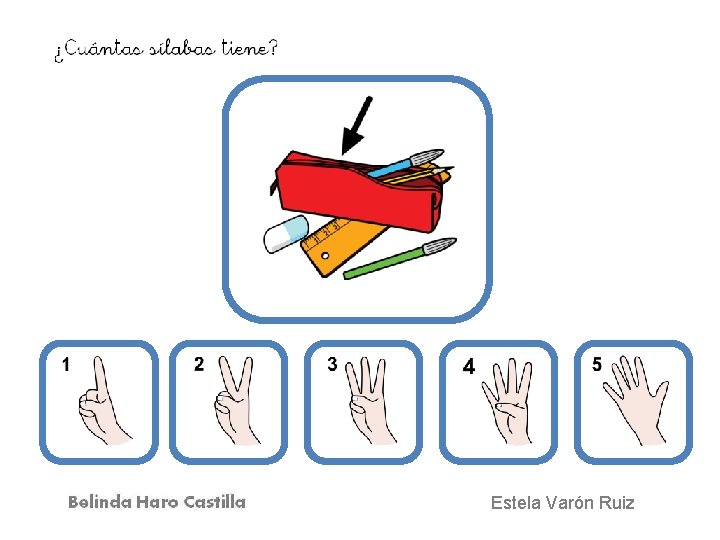 ¿Cuántas sílabas tiene?

1

2

3

4

5

Belinda Haro Castilla

Estela Varón Ruiz