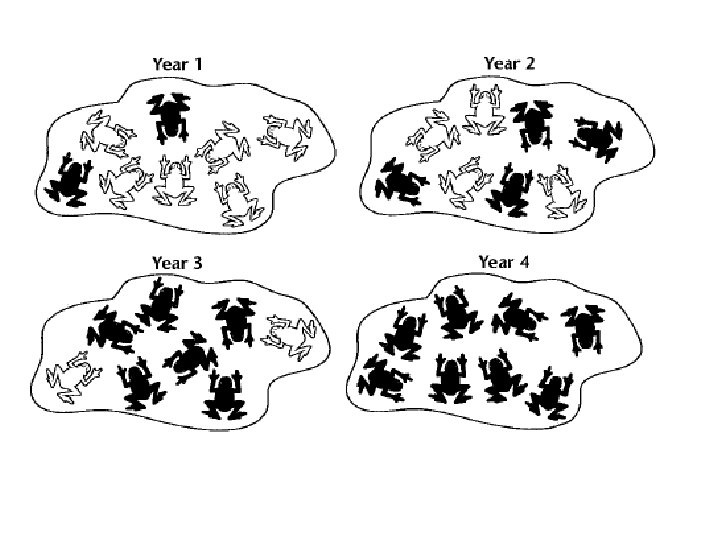 Year 1

Year 2

Year 3

Year 4