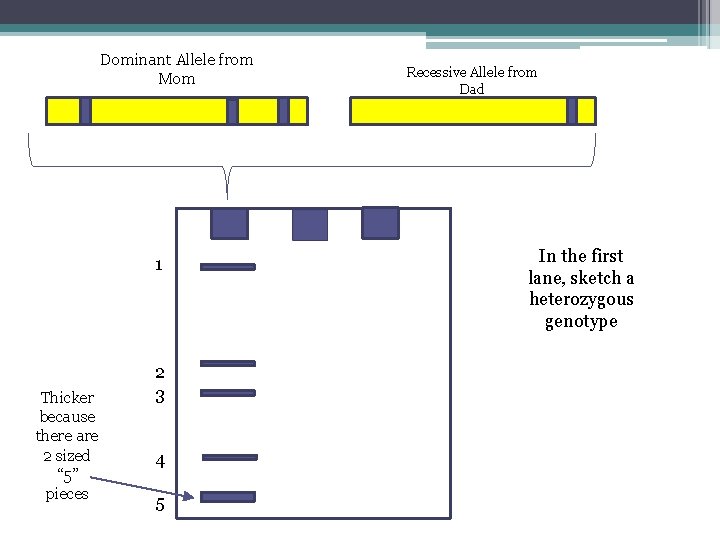 Dominant Allele from Mom

Recessive Allele from Dad

1

2

3

4

5

Thicker because there are 2 sized "5" pieces

In the first lane, sketch a heterozygous genotype