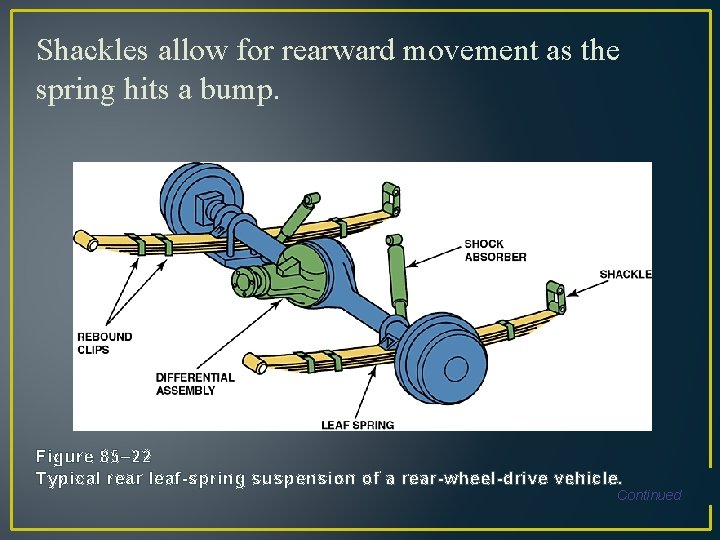 Shackles allow for rearward movement as the spring hits a bump.

SHOCK ABSORBER

SHACKLE

REBOUND CLIPS

DIFFERENTIAL ASSEMBLY

LEAF SPRING

Figure 85–22
Typical rear leaf-spring suspension of a rear-wheel-drive vehicle.

Continued