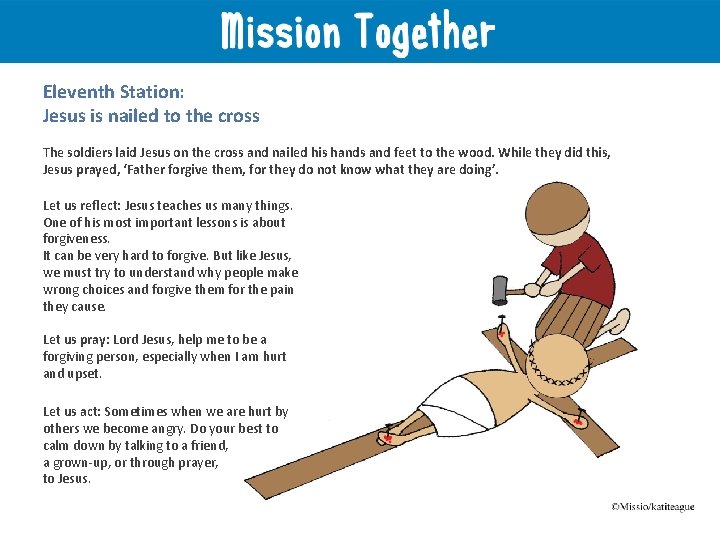 Mission Together

Eleventh Station:
Jesus is nailed to the cross

The soldiers laid Jesus on the cross and nailed his hands and feet to the wood. While they did this, Jesus prayed, 'Father forgive them, for they do not know what they are doing'.

Let us reflect: Jesus teaches us many things. One of his most important lessons is about forgiveness.
It can be very hard to forgive. But like Jesus, we must try to understand why people make wrong choices and forgive them for the pain they cause.

Let us pray: Lord Jesus, help me to be a forgiving person, especially when I am hurt and upset.

Let us act: Sometimes when we are hurt by others we become angry. Do your best to calm down by talking to a friend, a grown-up, or through prayer, to Jesus.

©Missio/katiteague