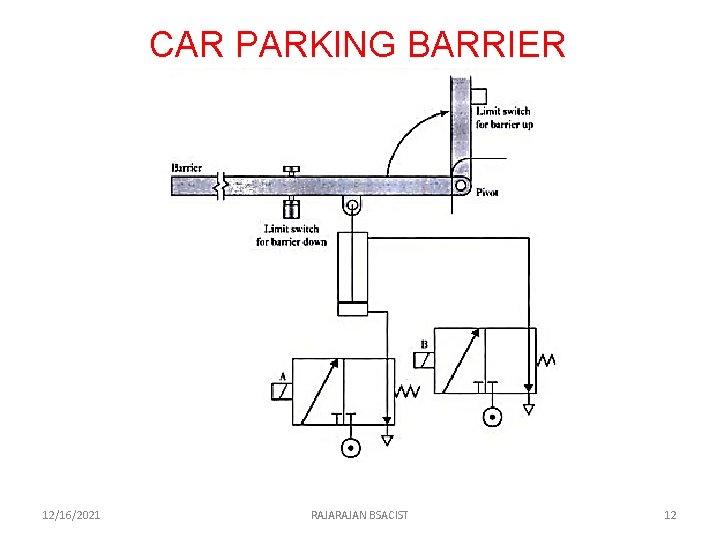 CAR PARKING BARRIER

Limit switch for barrier up

Barrier

Pivot

Limit switch for barrier down

B

A

12/16/2021

RAJARAJAN BSACIST

12