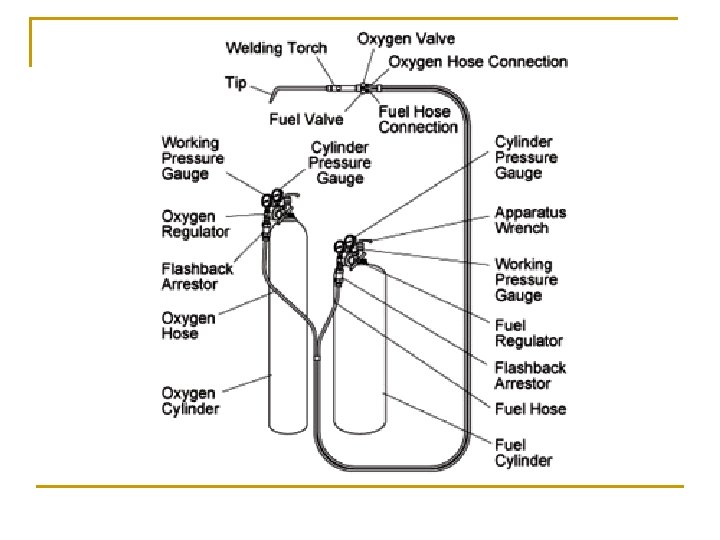 Welding Torch
Oxygen Valve
Oxygen Hose Connection
Tip
Fuel Valve
Fuel Hose Connection
Working Pressure Gauge
Cylinder Pressure Gauge
Oxygen Regulator
Flashback Arrestor
Oxygen Hose
Oxygen Cylinder
Cylinder Pressure Gauge
Apparatus Wrench
Working Pressure Gauge
Fuel Regulator
Flashback Arrestor
Fuel Hose
Fuel Cylinder