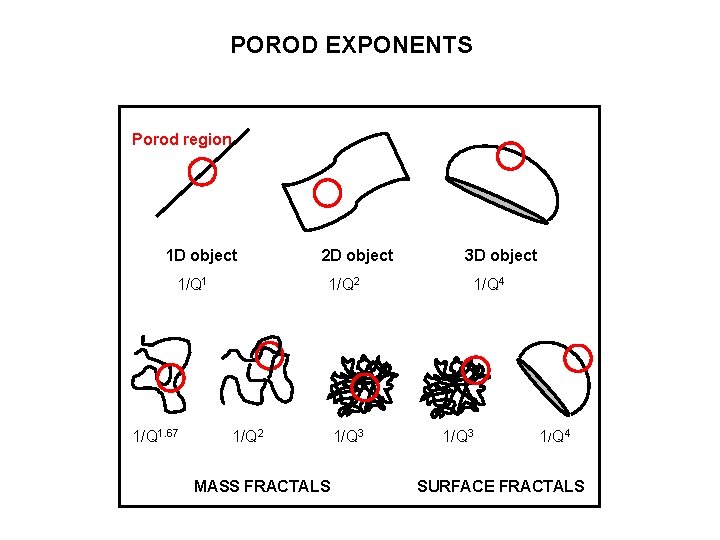 POROD EXPONENTS

Porod region

1D object
$1/Q^1$

2D object
$1/Q^2$

3D object
$1/Q^4$

$1/Q^{1.67}$

$1/Q^2$

$1/Q^3$

$1/Q^3$

$1/Q^4$

MASS FRACTALS

SURFACE FRACTALS