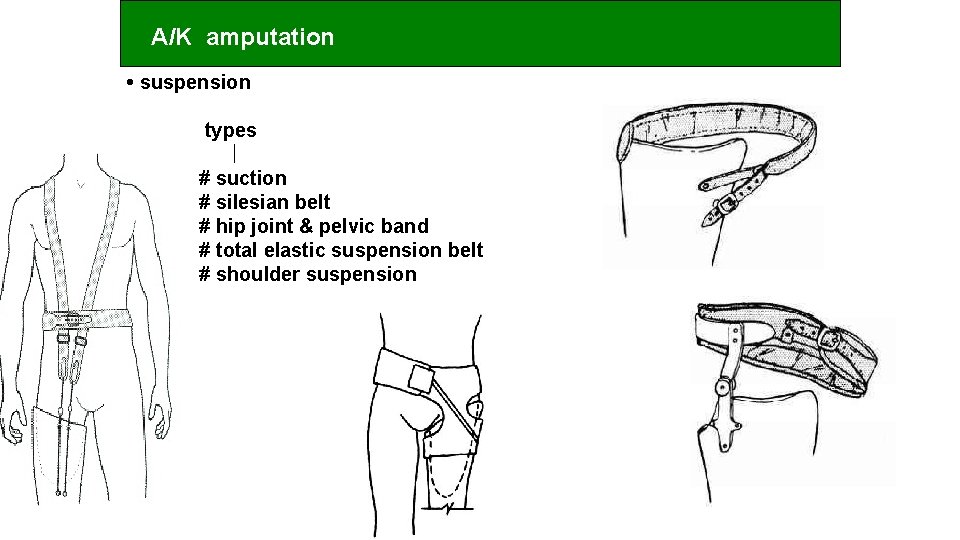 A/K amputation

• suspension

types

# suction
# silesian belt
# hip joint & pelvic band
# total elastic suspension belt
# shoulder suspension