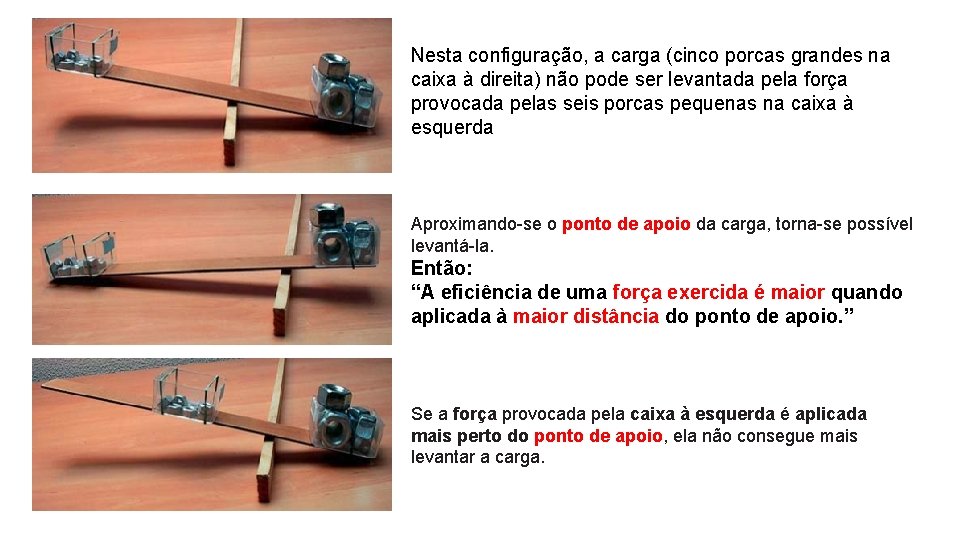 Nesta configuração, a carga (cinco porcas grandes na caixa à direita) não pode ser levantada pela força provocada pelas seis porcas pequenas na caixa à esquerda

Aproximando-se o ponto de apoio da carga, torna-se possível levantá-la.
Então:
“A eficiência de uma força exercida é maior quando aplicada à maior distância do ponto de apoio.”

Se a força provocada pela caixa à esquerda é aplicada mais perto do ponto de apoio, ela não consegue mais levantar a carga.