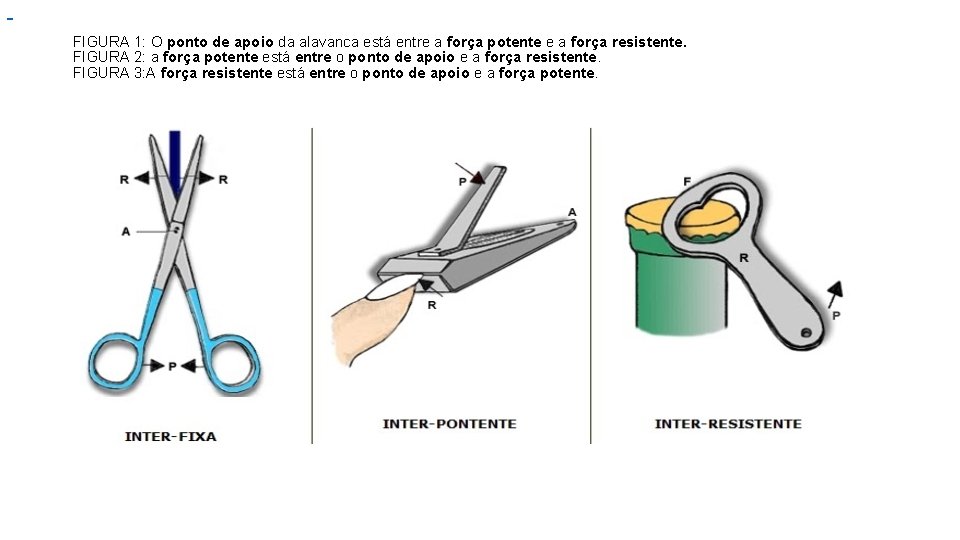 FIGURA 1: O ponto de apoio da alavanca está entre a força potente e a força resistente.
FIGURA 2: a força potente está entre o ponto de apoio e a força resistente.
FIGURA 3:A força resistente está entre o ponto de apoio e a força potente.

R R
A
P
INTER-FIXA

P
A
R
INTER-PONTENTE

F
R
P
INTER-RESISTENTE