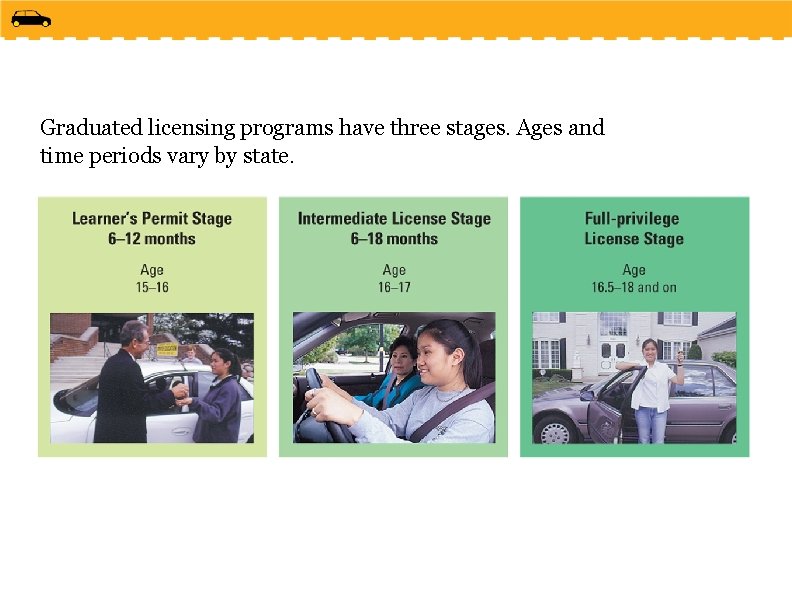 Graduated licensing programs have three stages. Ages and time periods vary by state.

Learner's Permit Stage
6–12 months

Age
15–16

Intermediate License Stage
6–18 months

Age
16–17

Full-privilege
License Stage

Age
16.5–18 and on