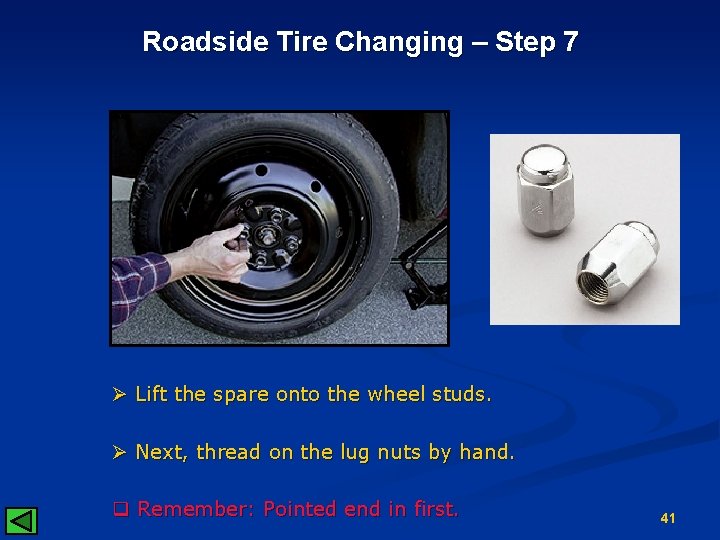 Roadside Tire Changing – Step 7

➢ Lift the spare onto the wheel studs.

➢ Next, thread on the lug nuts by hand.

❑ Remember: Pointed end in first.

41