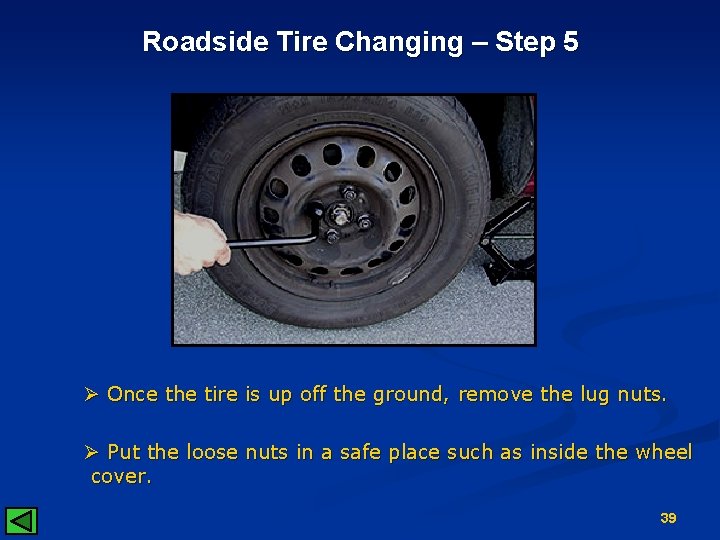 Roadside Tire Changing – Step 5

➢ Once the tire is up off the ground, remove the lug nuts.

➢ Put the loose nuts in a safe place such as inside the wheel cover.

39