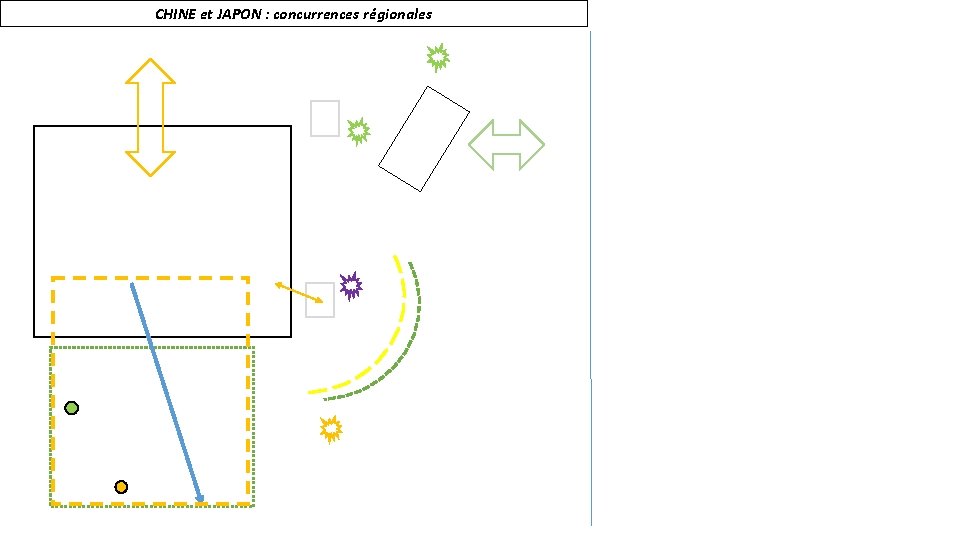 CHINE et JAPON : concurrences régionales