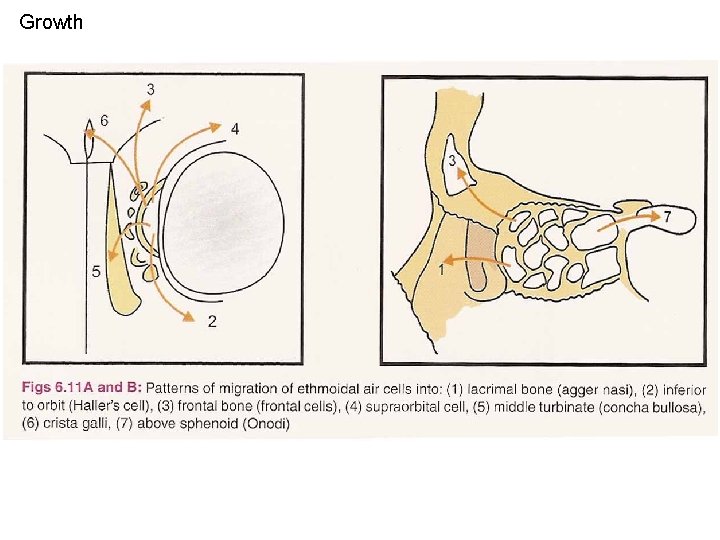 Growth

3
6
4
5
2

3
7
1

Figs 6.11A and B: Patterns of migration of ethmoidal air cells into: (1) lacrimal bone (agger nasi), (2) inferior to orbit (Haller's cell), (3) frontal bone (frontal cells), (4) supraorbital cell, (5) middle turbinate (concha bullosa), (6) crista galli, (7) above sphenoid (Onodi)