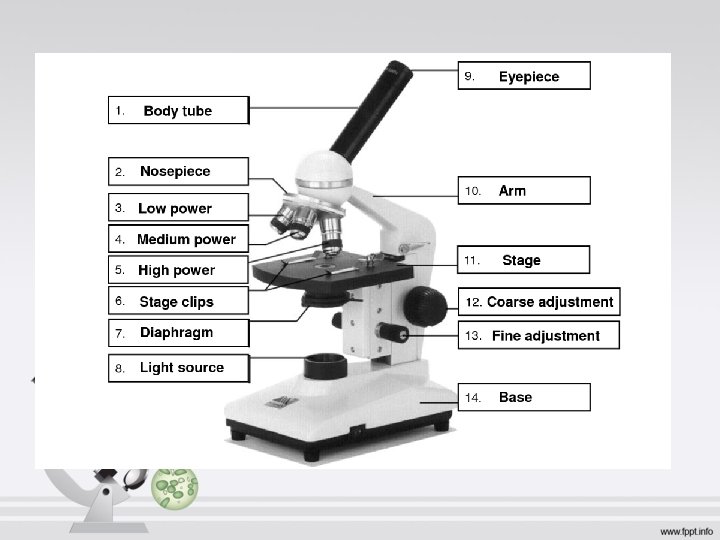 1. Body tube

2. Nosepiece

3. Low power

4. Medium power

5. High power

6. Stage clips

7. Diaphragm

8. Light source

9. Eyepiece

10. Arm

11. Stage

12. Coarse adjustment

13. Fine adjustment

14. Base

www.fppt.info