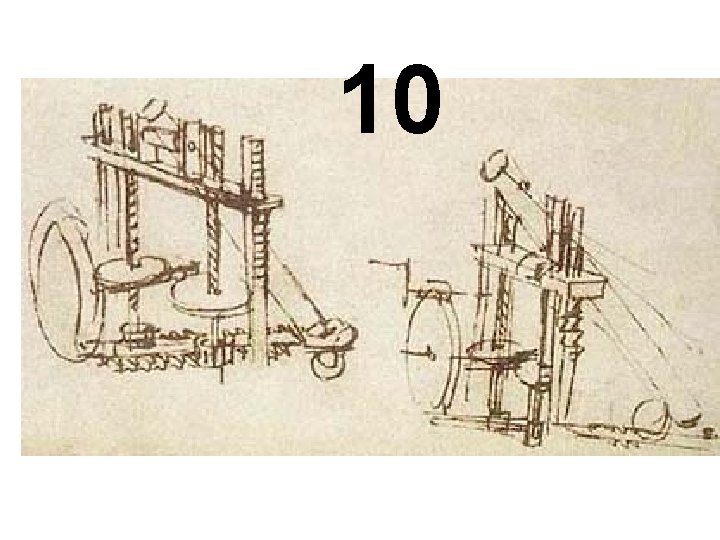 10