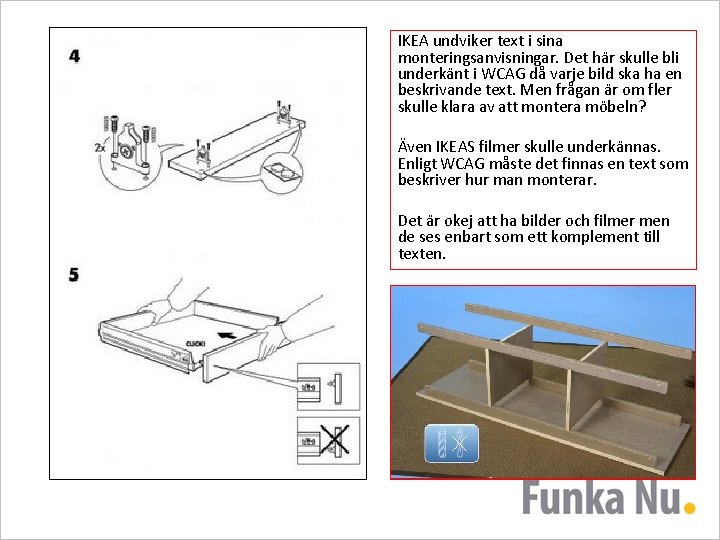 4

2x

5

CLICK!

IKEA undviker text i sina monteringsanvisningar. Det här skulle bli underkänt i WCAG då varje bild ska ha en beskrivande text. Men frågan är om fler skulle klara av att montera möbeln?

Även IKEAS filmer skulle underkännas. Enligt WCAG måste det finnas en text som beskriver hur man monterar.

Det är okej att ha bilder och filmer men de ses enbart som ett komplement till texten.

Funka Nu.