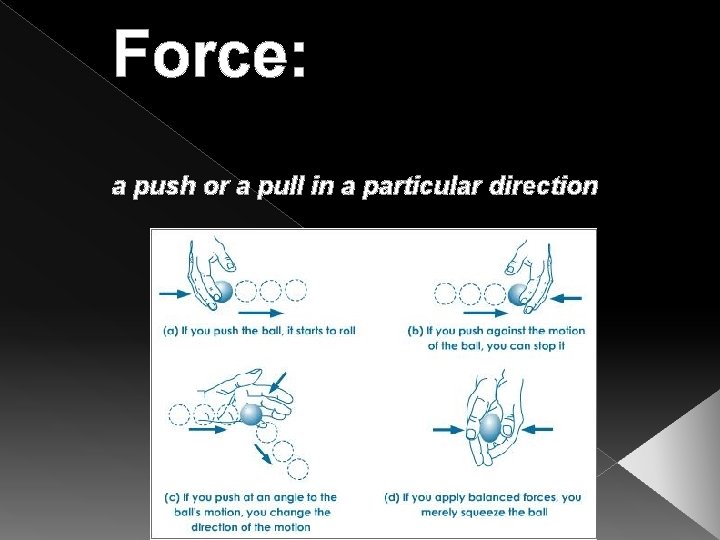 Force:

a push or a pull in a particular direction

(a) If you push the ball, it starts to roll

(b) If you push against the motion of the ball, you can stop it

(c) If you push at an angle to the ball's motion, you change the direction of the motion

(d) If you apply balanced forces, you merely squeeze the ball