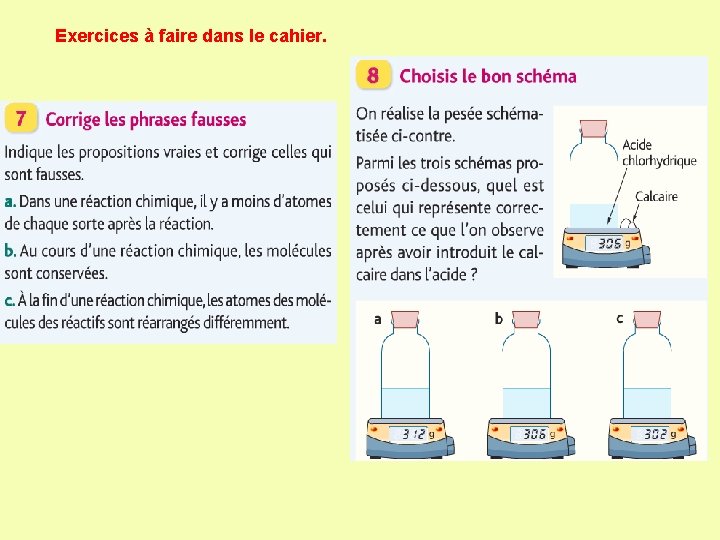 Exercices à faire dans le cahier.

7 Corrige les phrases fausses

Indique les propositions vraies et corrige celles qui sont fausses.

a. Dans une réaction chimique, il y a moins d'atomes de chaque sorte après la réaction.

b. Au cours d'une réaction chimique, les molécules sont conservées.

c. À la fin d'une réaction chimique, les atomes des molécules des réactifs sont réarrangés différemment.

8 Choisis le bon schéma

On réalise la pesée schématisée ci-contre.

Parmi les trois schémas proposés ci-dessous, quel est celui qui représente correctement ce que l'on observe après avoir introduit le calcaire dans l'acide ?

Acide chlorhydrique

Calcaire

306 g

a

312 g

b

306 g

c

302 g