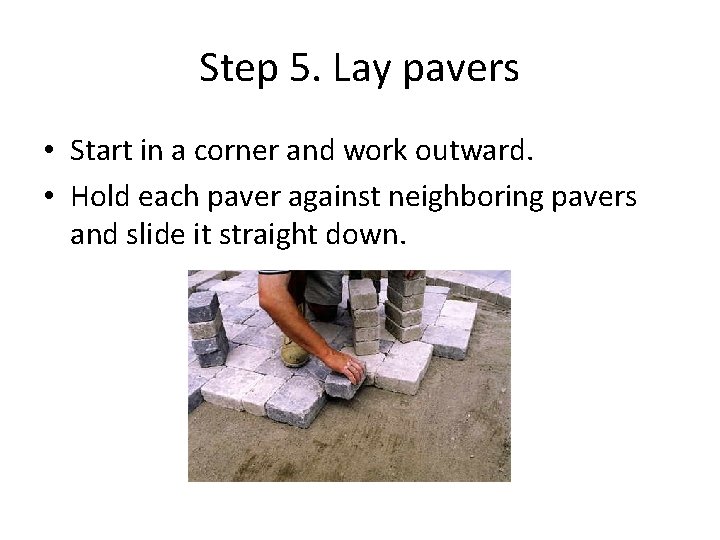 Step 5. Lay pavers

• Start in a corner and work outward.
• Hold each paver against neighboring pavers and slide it straight down.