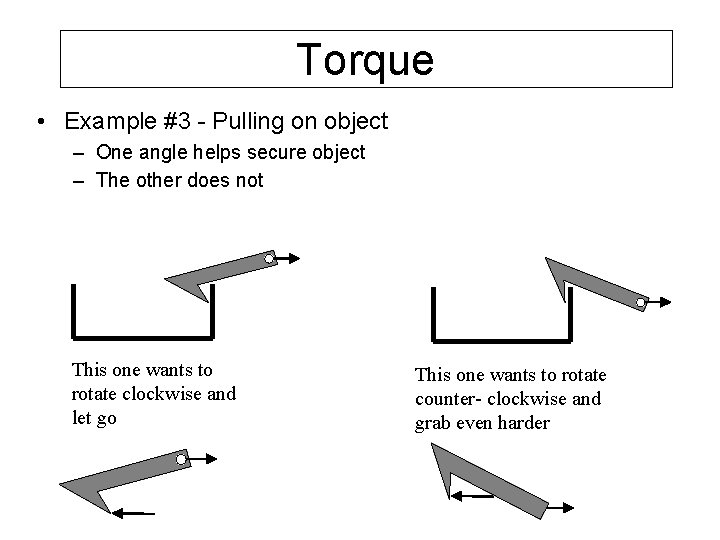 Torque

• Example #3 - Pulling on object
– One angle helps secure object
– The other does not

This one wants to rotate clockwise and let go

This one wants to rotate counter- clockwise and grab even harder