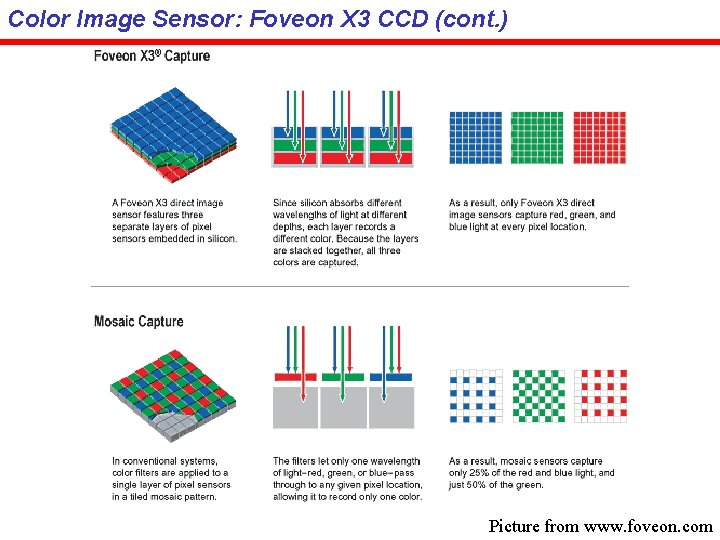 Color Image Sensor: Foveon X3 CCD (cont.)

Foveon X3® Capture

A Foveon X3 direct image sensor features three separate layers of pixel sensors embedded in silicon.

Since silicon absorbs different wavelengths of light at different depths, each layer records a different color. Because the layers are stacked together, all three colors are captured.

As a result, only Foveon X3 direct image sensors capture red, green, and blue light at every pixel location.

Mosaic Capture

In conventional systems, color filters are applied to a single layer of pixel sensors in a tiled mosaic pattern.

The filters let only one wavelength of light–red, green, or blue–pass through to any given pixel location, allowing it to record only one color.

As a result, mosaic sensors capture only 25% of the red and blue light, and just 50% of the green.

Picture from www.foveon.com