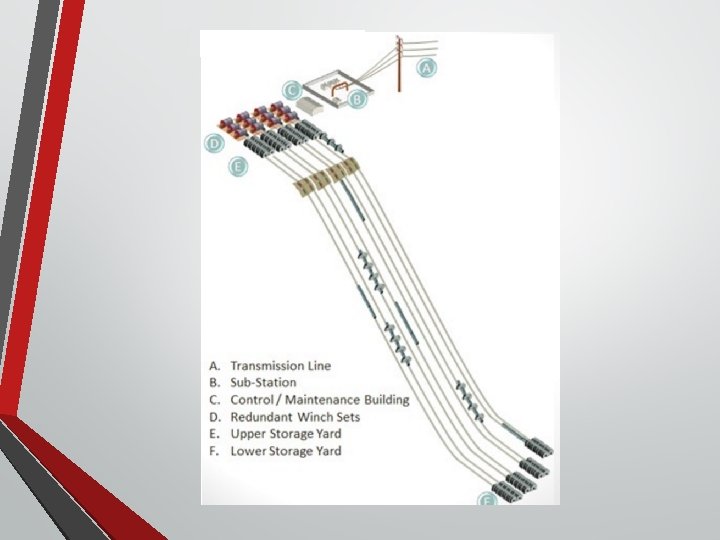 A
C
B
D
E
A. Transmission Line
B. Sub-Station
C. Control / Maintenance Building
D. Redundant Winch Sets
E. Upper Storage Yard
F. Lower Storage Yard
F