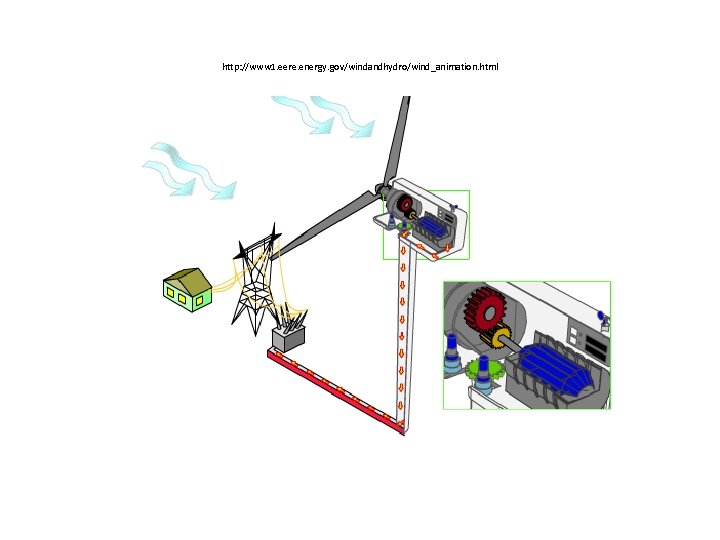 http://www1.eere.energy.gov/windandhydro/wind_animation.html