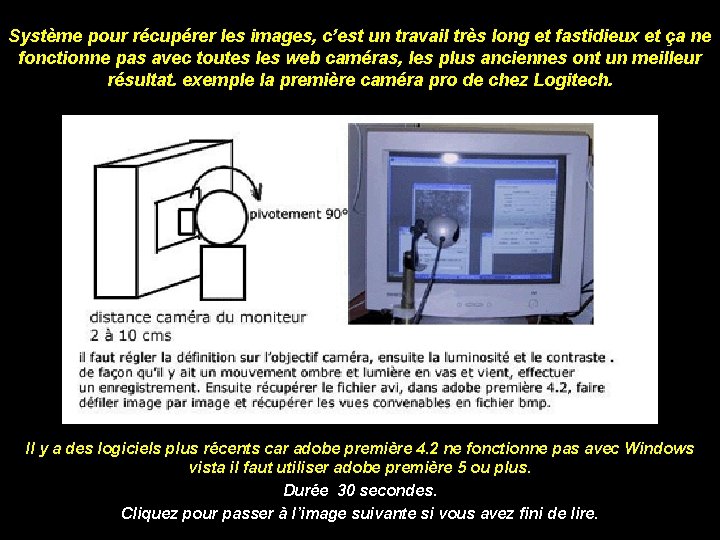 Système pour récupérer les images, c'est un travail très long et fastidieux et ça ne fonctionne pas avec toutes les web caméras, les plus anciennes ont un meilleur résultat. exemple la première caméra pro de chez Logitech.

pivotement 90°

distance caméra du moniteur
2 à 10 cms

il faut régler la définition sur l'objectif caméra, ensuite la luminosité et le contraste . de façon qu'il y ait un mouvement ombre et lumière en vas et vient, effectuer un enregistrement. Ensuite récupérer le fichier avi, dans adobe première 4.2, faire défiler image par image et récupérer les vues convenables en fichier bmp.

Il y a des logiciels plus récents car adobe première 4.2 ne fonctionne pas avec Windows vista il faut utiliser adobe première 5 ou plus.

Durée 30 secondes.

Cliquez pour passer à l'image suivante si vous avez fini de lire.