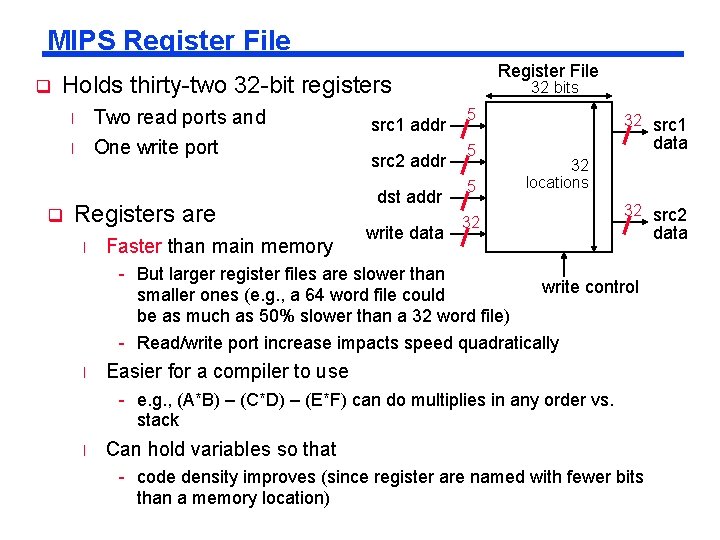 MIPS Register File

❑ Holds thirty-two 32-bit registers
l Two read ports and
l One write port

❑ Registers are
l Faster than main memory
- But larger register files are slower than smaller ones (e.g., a 64 word file could be as much as 50% slower than a 32 word file)
- Read/write port increase impacts speed quadratically
l Easier for a compiler to use
- e.g., (A*B) – (C*D) – (E*F) can do multiplies in any order vs. stack
l Can hold variables so that
- code density improves (since register are named with fewer bits than a memory location)

Register File
32 bits
src1 addr 5
src2 addr 5
dst addr 5
write data 32
32 locations
32 src1 data
32 src2 data
write control