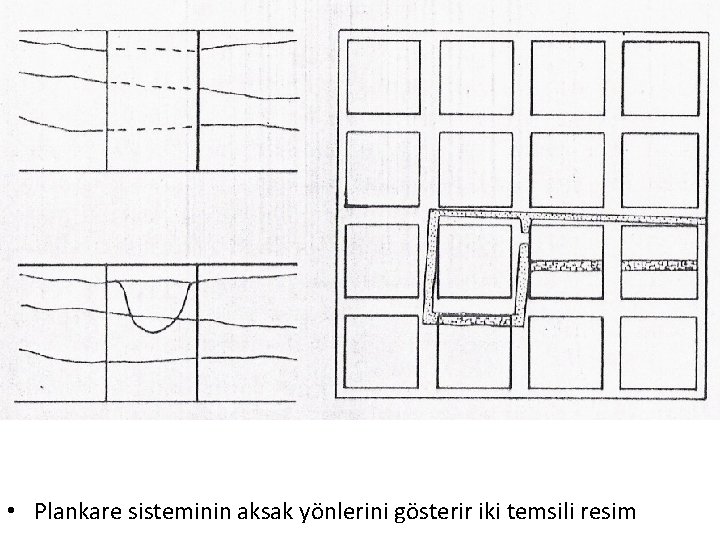 • Plankare sisteminin aksak yönlerini gösterir iki temsili resim