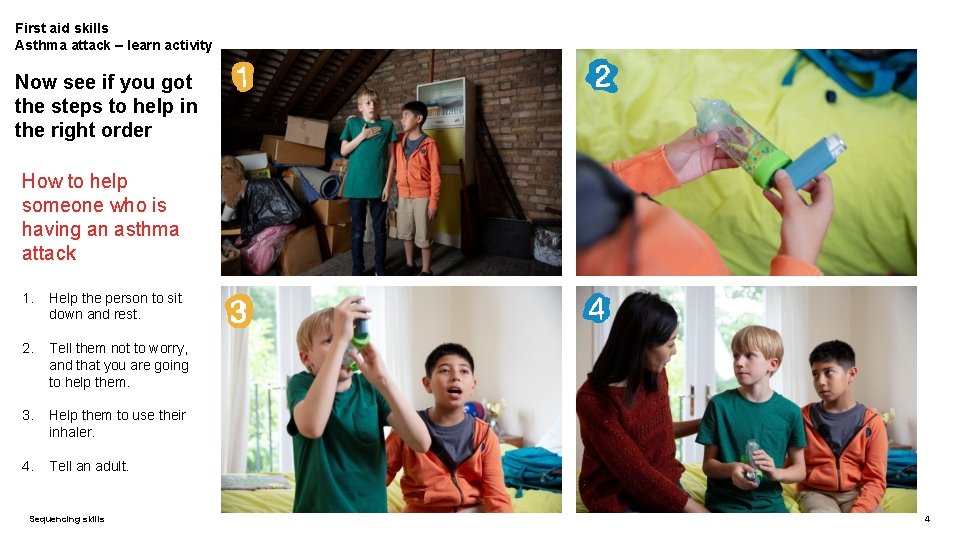 First aid skills
Asthma attack – learn activity

Now see if you got the steps to help in the right order

How to help someone who is having an asthma attack

1. Help the person to sit down and rest.

2. Tell them not to worry, and that you are going to help them.

3. Help them to use their inhaler.

4. Tell an adult.

1

2

3

4

Sequencing skills

4