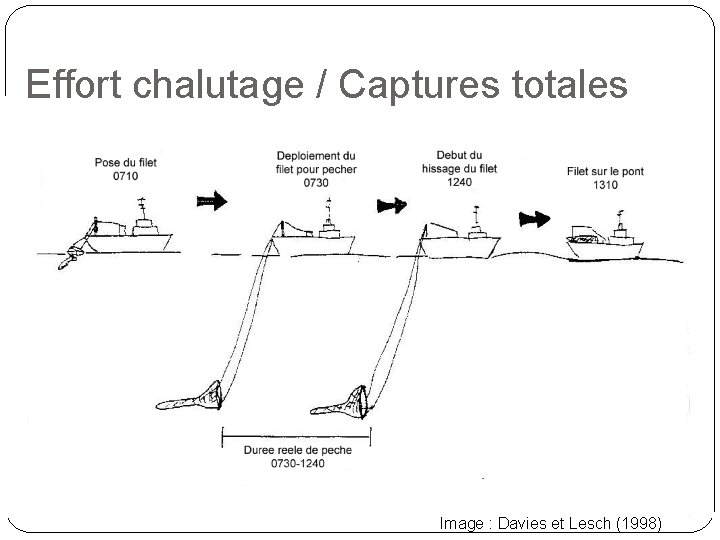 Effort chalutage / Captures totales

Pose du filet
0710

Deploiement du filet pour pecher
0730

Debut du hissage du filet
1240

Filet sur le pont
1310

Duree reele de peche
0730-1240

Image : Davies et Lesch (1998)