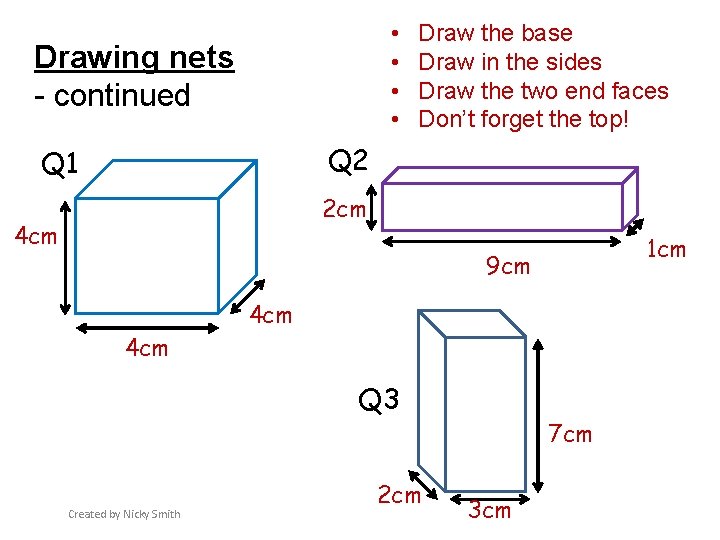 Drawing nets
- continued

• Draw the base
• Draw in the sides
• Draw the two end faces
• Don't forget the top!

Q1
4cm
4cm
4cm

Q2
2cm
9cm
1cm

Q3
7cm
2cm
3cm

Created by Nicky Smith