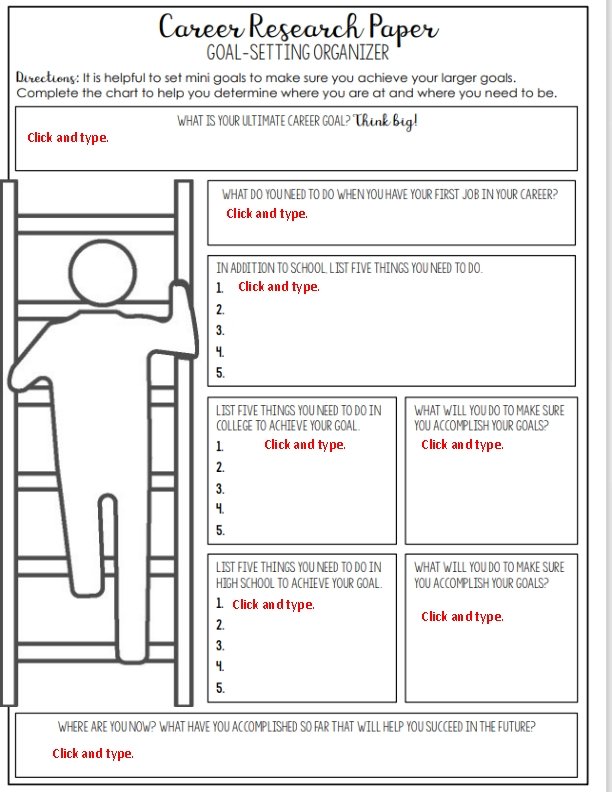 Career Research Paper
GOAL-SETTING ORGANIZER

Directions: It is helpful to set mini goals to make sure you achieve your larger goals. Complete the chart to help you determine where you are at and where you need to be.

WHAT IS YOUR ULTIMATE CAREER GOAL? Think big!
Click and type.

WHAT DO YOU NEED TO DO WHEN YOU HAVE YOUR FIRST JOB IN YOUR CAREER?
Click and type.

IN ADDITION TO SCHOOL, LIST FIVE THINGS YOU NEED TO DO.
1. Click and type.
2.
3.
4.
5.

LIST FIVE THINGS YOU NEED TO DO IN COLLEGE TO ACHIEVE YOUR GOAL.
1. Click and type.
2.
3.
4.
5.

WHAT WILL YOU DO TO MAKE SURE YOU ACCOMPLISH YOUR GOALS?
Click and type.

LIST FIVE THINGS YOU NEED TO DO IN HIGH SCHOOL TO ACHIEVE YOUR GOAL.
1. Click and type.
2.
3.
4.
5.

WHAT WILL YOU DO TO MAKE SURE YOU ACCOMPLISH YOUR GOALS?
Click and type.

WHERE ARE YOU NOW? WHAT HAVE YOU ACCOMPLISHED SO FAR THAT WILL HELP YOU SUCCEED IN THE FUTURE?
Click and type.