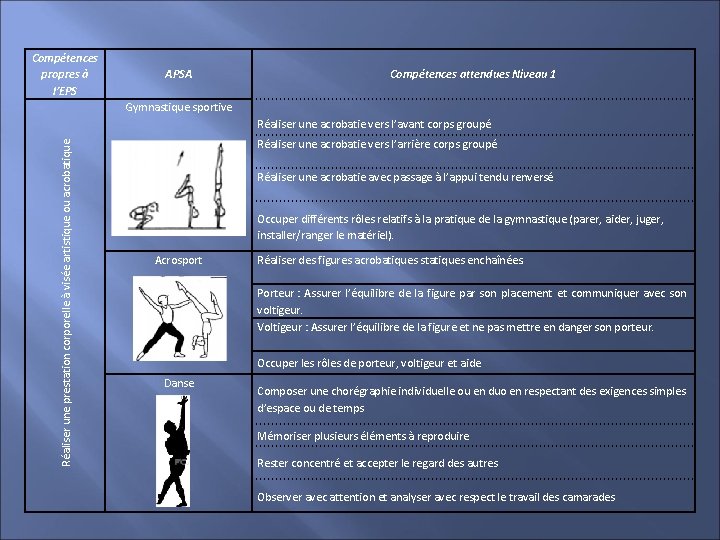 | Compétences propres à l'EPS | APSA | Compétences attendues Niveau 1 |
|---|---|---|
| Réaliser une prestation corporelle à visée artistique ou acrobatique | Gymnastique sportive | Réaliser une acrobatie vers l'avant corps groupé |
| | | Réaliser une acrobatie vers l'arrière corps groupé |
| | | Réaliser une acrobatie avec passage à l'appui tendu renversé |
| | | Occuper différents rôles relatifs à la pratique de la gymnastique (parer, aider, juger, installer/ranger le matériel). |
| | Acrosport | Réaliser des figures acrobatiques statiques enchaînées |
| | | Porteur : Assurer l'équilibre de la figure par son placement et communiquer avec son voltigeur. |
| | | Voltigeur : Assurer l'équilibre de la figure et ne pas mettre en danger son porteur. |
| | | Occuper les rôles de porteur, voltigeur et aide |
| | Danse | Composer une chorégraphie individuelle ou en duo en respectant des exigences simples d'espace ou de temps |
| | | Mémoriser plusieurs éléments à reproduire |
| | | Rester concentré et accepter le regard des autres |
| | | Observer avec attention et analyser avec respect le travail des camarades |