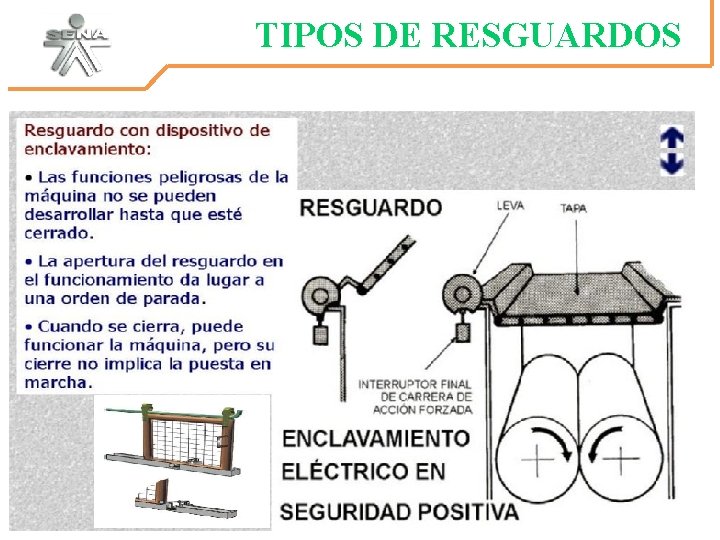 SENA

TIPOS DE RESGUARDOS

Resguardo con dispositivo de enclavamiento:

• Las funciones peligrosas de la máquina no se pueden desarrollar hasta que esté cerrado.

• La apertura del resguardo en el funcionamiento da lugar a una orden de parada.

• Cuando se cierra, puede funcionar la máquina, pero su cierre no implica la puesta en marcha.

RESGUARDO

LEVA

TAPA

INTERRUPTOR FINAL DE CARRERA DE ACCIÓN FORZADA

ENCLAVAMIENTO ELÉCTRICO EN SEGURIDAD POSITIVA