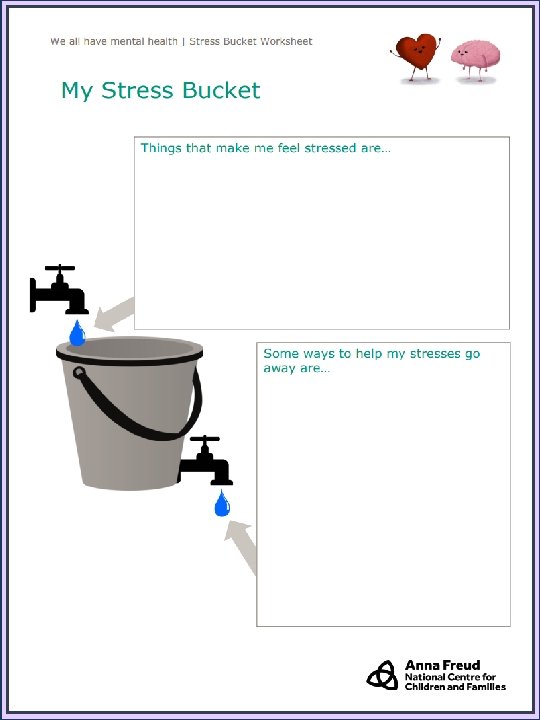 We all have mental health | Stress Bucket Worksheet

My Stress Bucket

Things that make me feel stressed are...

Some ways to help my stresses go away are...

Anna Freud
National Centre for Children and Families