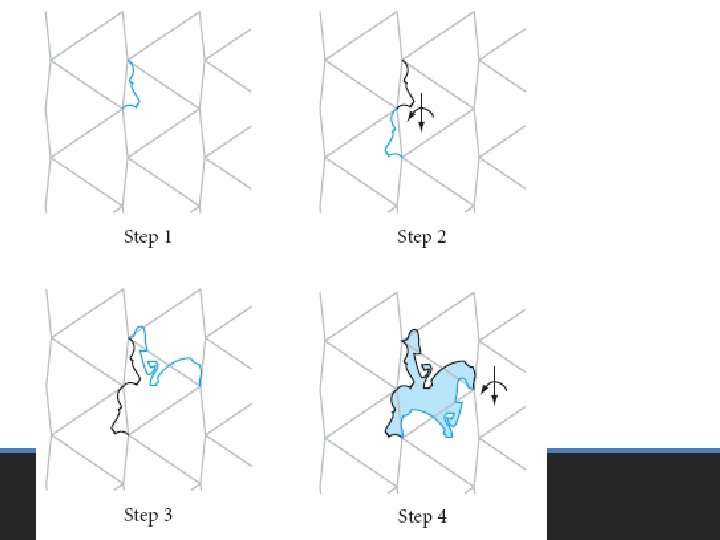 Step 1

Step 2

Step 3

Step 4