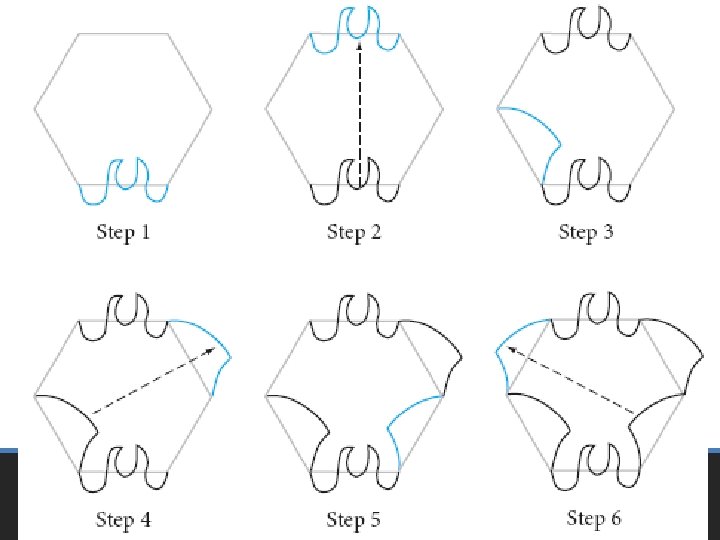 Step 1

Step 2

Step 3

Step 4

Step 5

Step 6