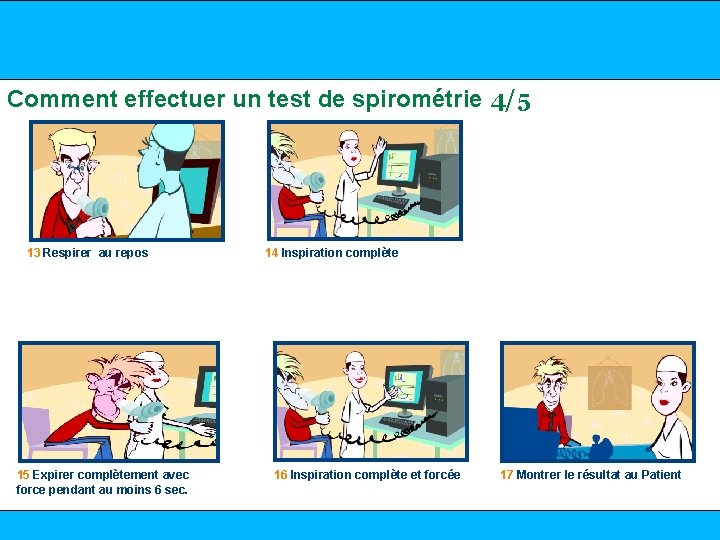 Comment effectuer un test de spirométrie 4/5

13 Respirer au repos

14 Inspiration complète

15 Expirer complètement avec force pendant au moins 6 sec.

16 Inspiration complète et forcée

17 Montrer le résultat au Patient