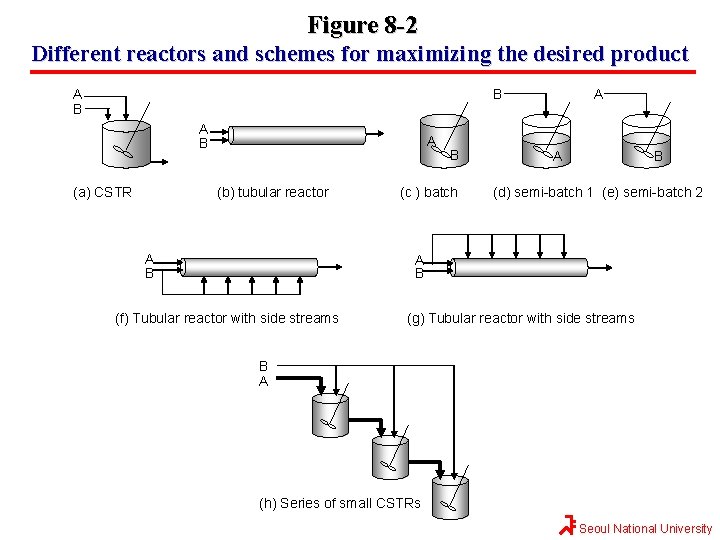 Figure 8-2
Different reactors and schemes for maximizing the desired product

A
B
(a) CSTR

A
B
(b) tubular reactor

A
B
(c ) batch

B
A
(d) semi-batch 1

A
B
(e) semi-batch 2

A
B
(f) Tubular reactor with side streams

A
B
(g) Tubular reactor with side streams

B
A
(h) Series of small CSTRs

Seoul National University