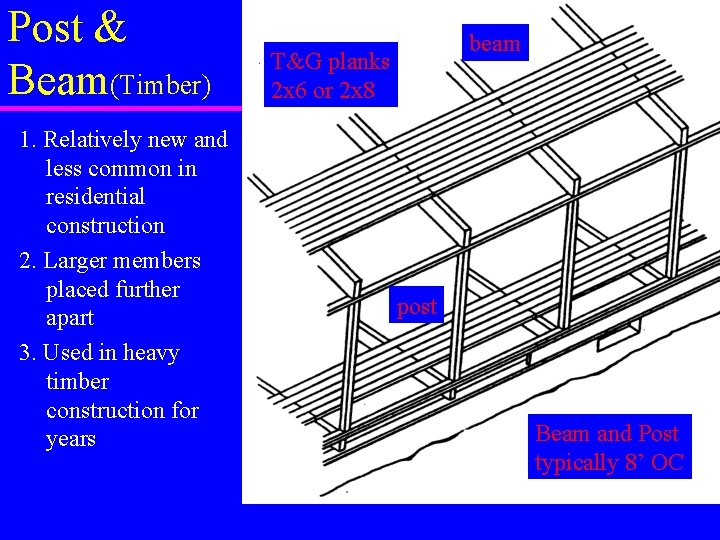 Post & Beam(Timber)

1. Relatively new and less common in residential construction

2. Larger members placed further apart

3. Used in heavy timber construction for years

T&G planks 2x6 or 2x8

beam

post

Beam and Post typically 8’ OC