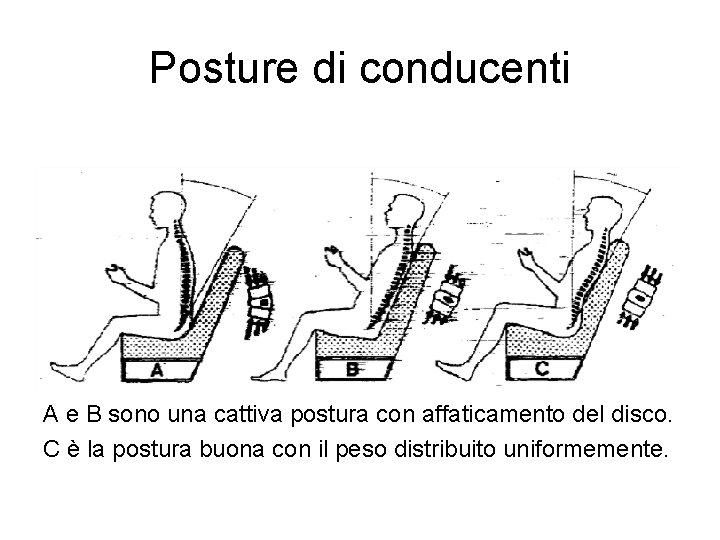 Posture di conducenti

A

B

C

A e B sono una cattiva postura con affaticamento del disco.

C è la postura buona con il peso distribuito uniformemente.