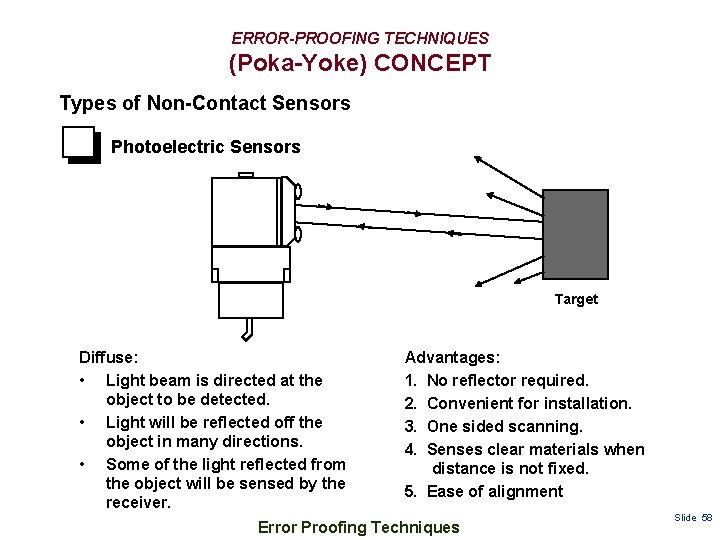 ERROR-PROOFING TECHNIQUES
(Poka-Yoke) CONCEPT

Types of Non-Contact Sensors

Photoelectric Sensors

Target

Diffuse:
• Light beam is directed at the object to be detected.
• Light will be reflected off the object in many directions.
• Some of the light reflected from the object will be sensed by the receiver.

Advantages:
1. No reflector required.
2. Convenient for installation.
3. One sided scanning.
4. Senses clear materials when distance is not fixed.
5. Ease of alignment

Error Proofing Techniques

Slide 58